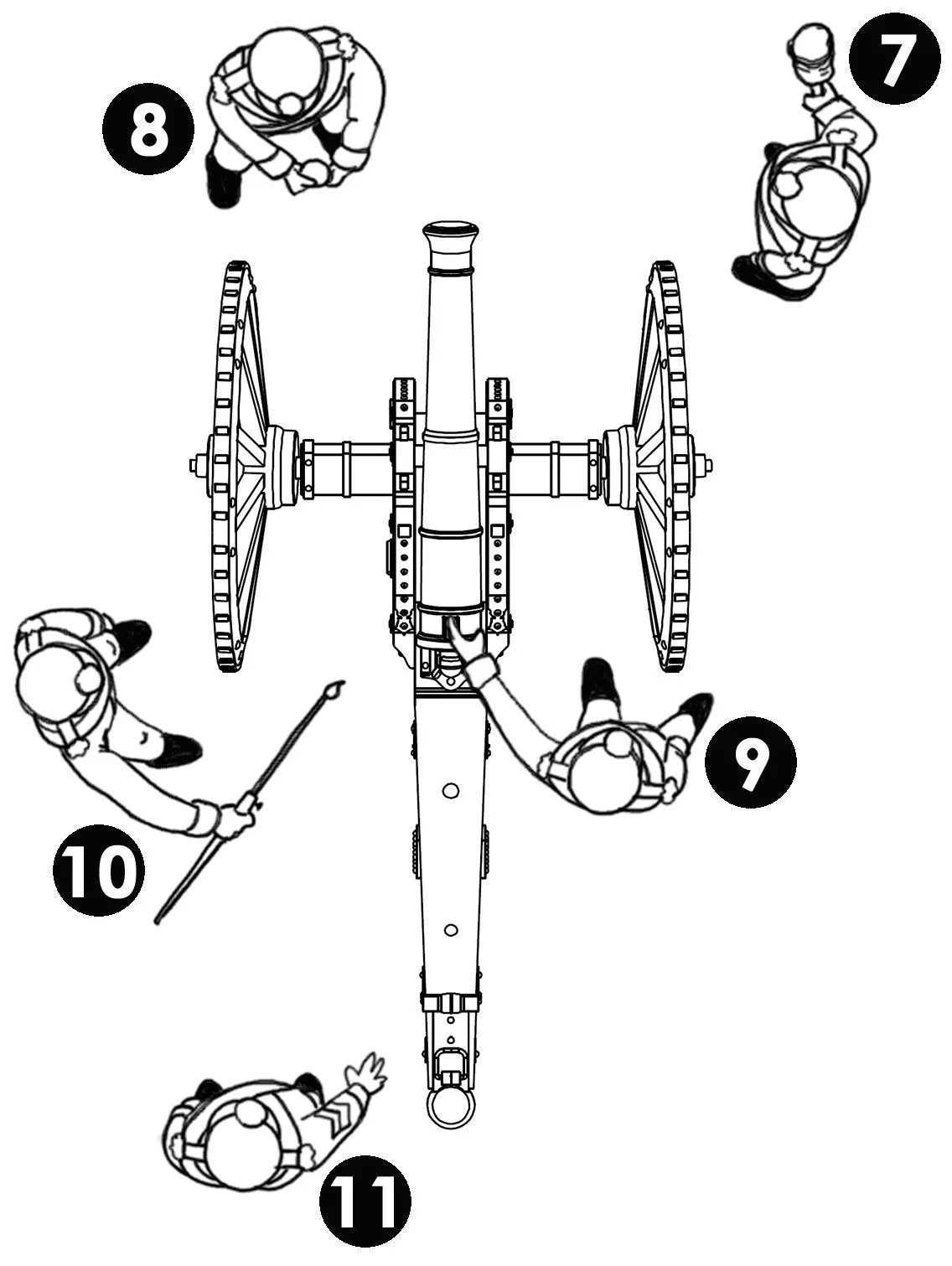 8

7

9

10

11