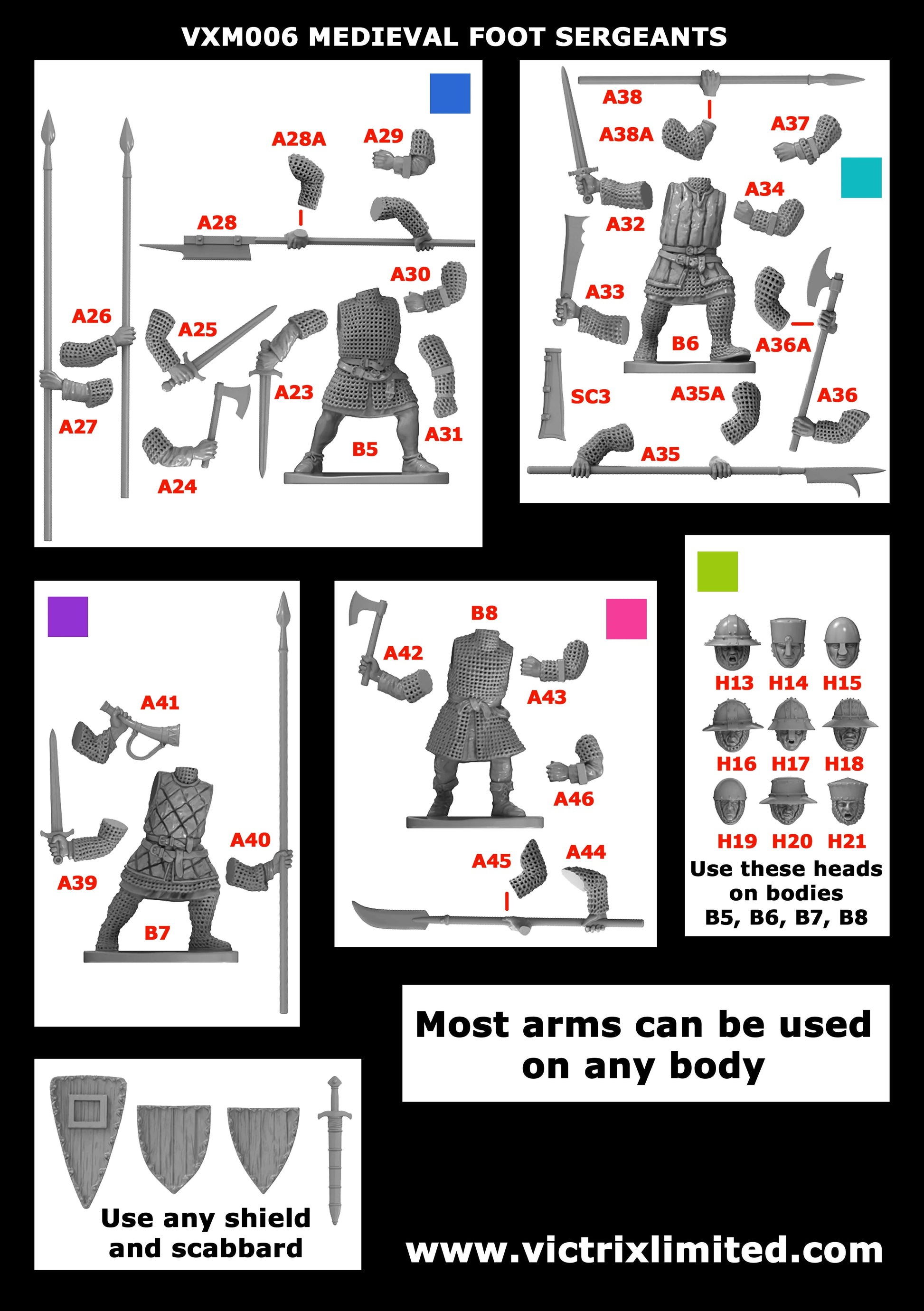 VXM006 MEDIEVAL FOOT SERGEANTS

A28A A29
A28
A30
A26 A25
A23
A27 A31
B5
A24

A38
A38A A37
A34
A32
A33
B6 A36A
SC3 A35A A36
A35

A41
A40
A39
B7

B8
A42
A43
A46
A45 A44

H13 H14 H15
H16 H17 H18
H19 H20 H21
Use these heads on bodies B5, B6, B7, B8

Most arms can be used on any body

Use any shield and scabbard

www.victrixlimited.com